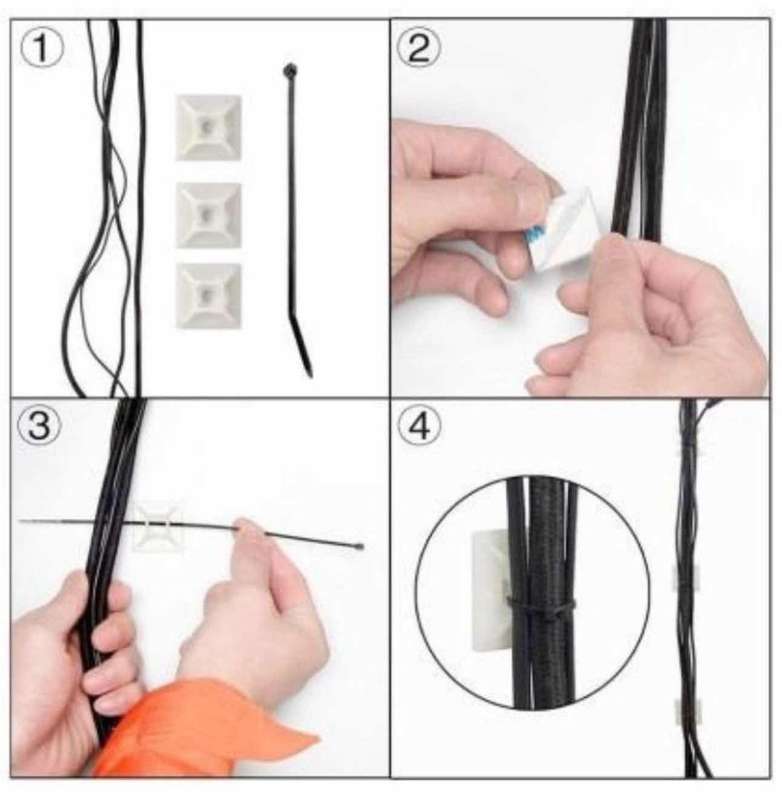 ①

②

③

④