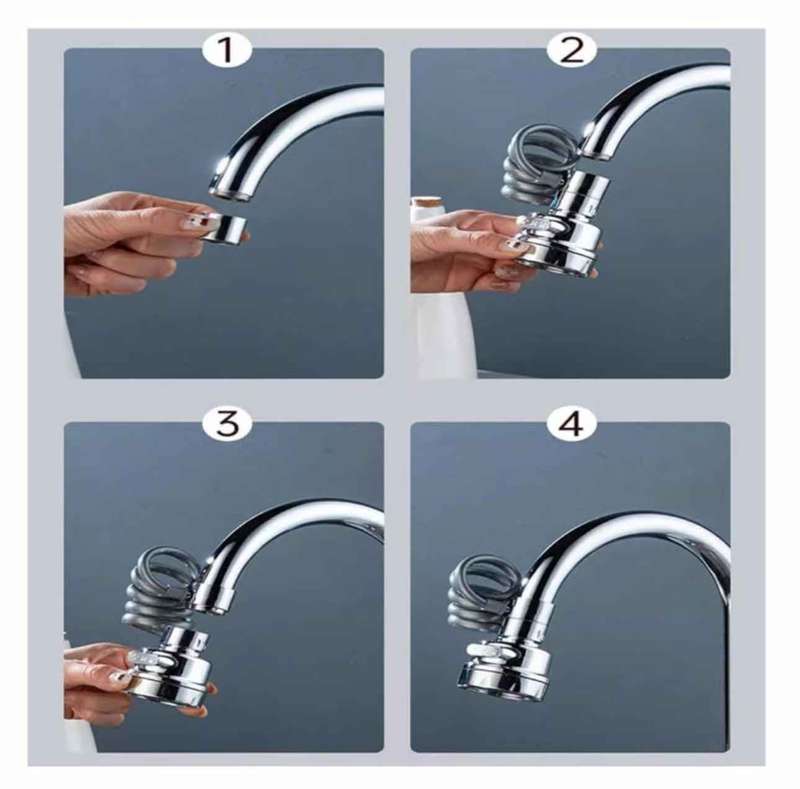 1

2

3

4