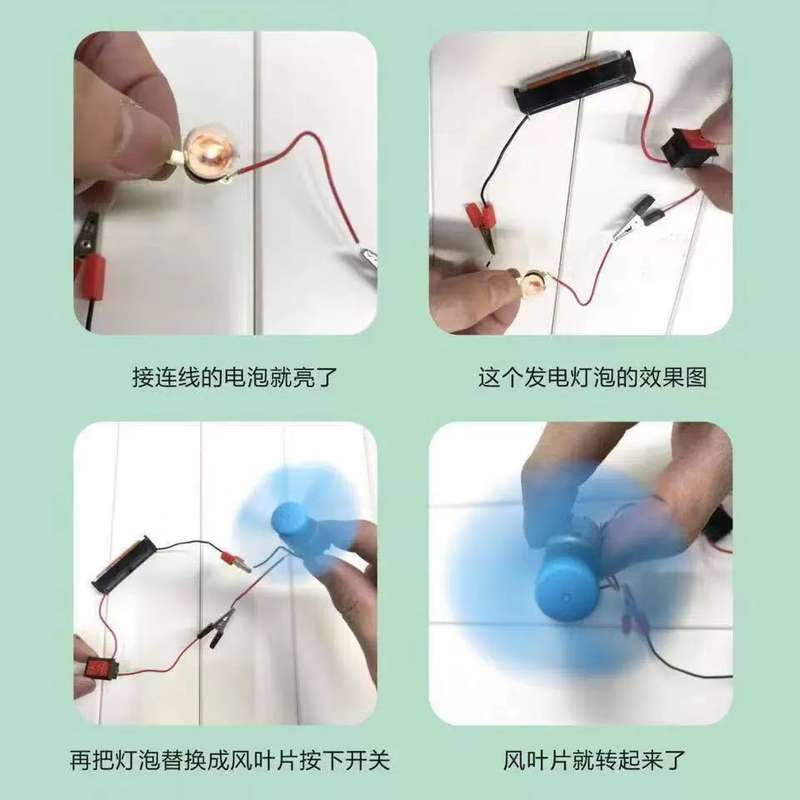 接连线的电泡就亮了

这个发电灯泡的效果图

再把灯泡替换成风叶片按下开关

风叶片就转起来了