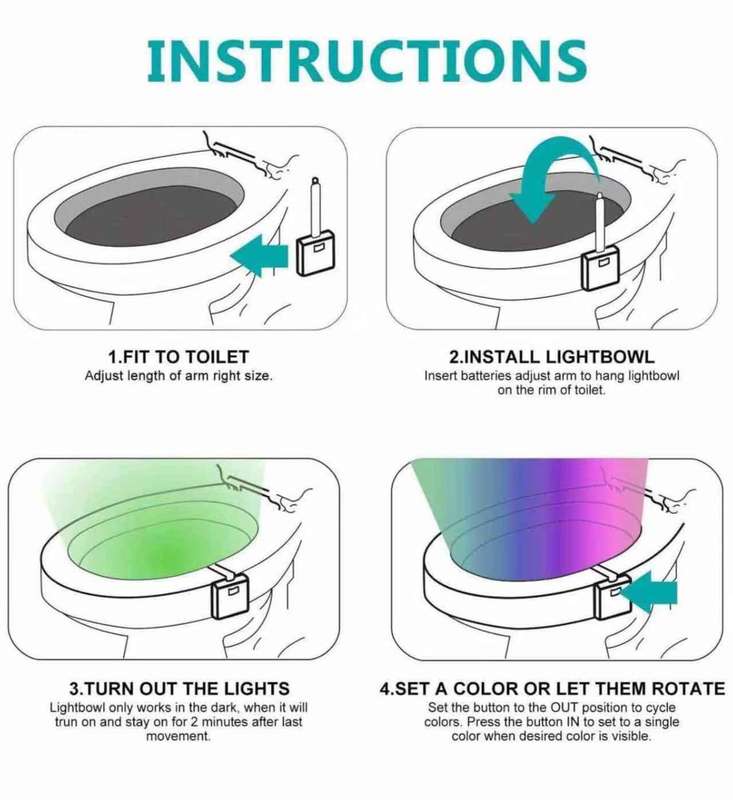 INSTRUCTIONS

1.FIT TO TOILET
Adjust length of arm right size.

2.INSTALL LIGHTBOWL
Insert batteries adjust arm to hang lightbowl on the rim of toilet.

3.TURN OUT THE LIGHTS
Lightbowl only works in the dark, when it will trun on and stay on for 2 minutes after last movement.

4.SET A COLOR OR LET THEM ROTATE
Set the button to the OUT position to cycle colors. Press the button IN to set to a single color when desired color is visible.