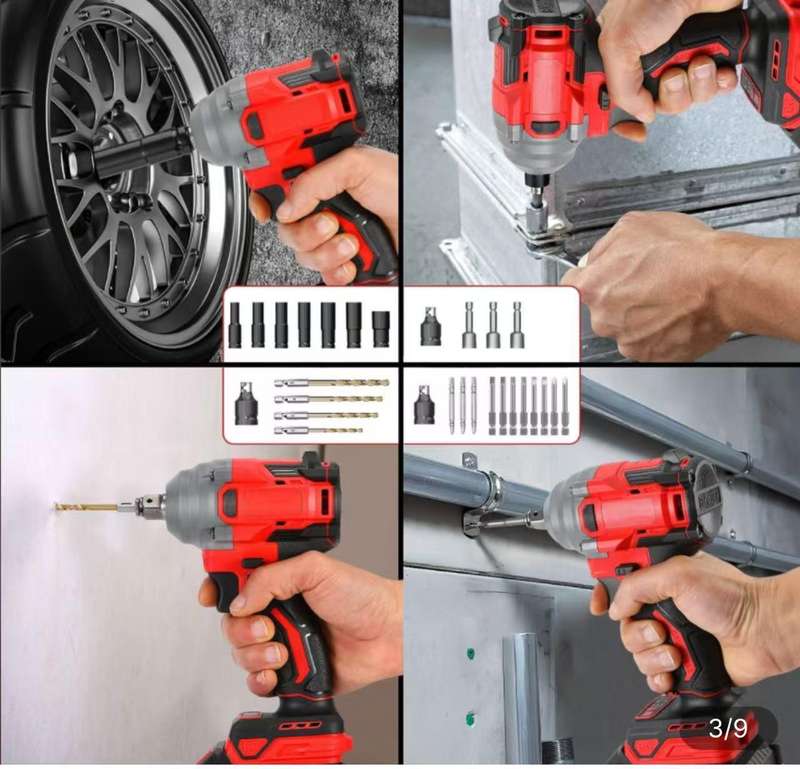 3/9