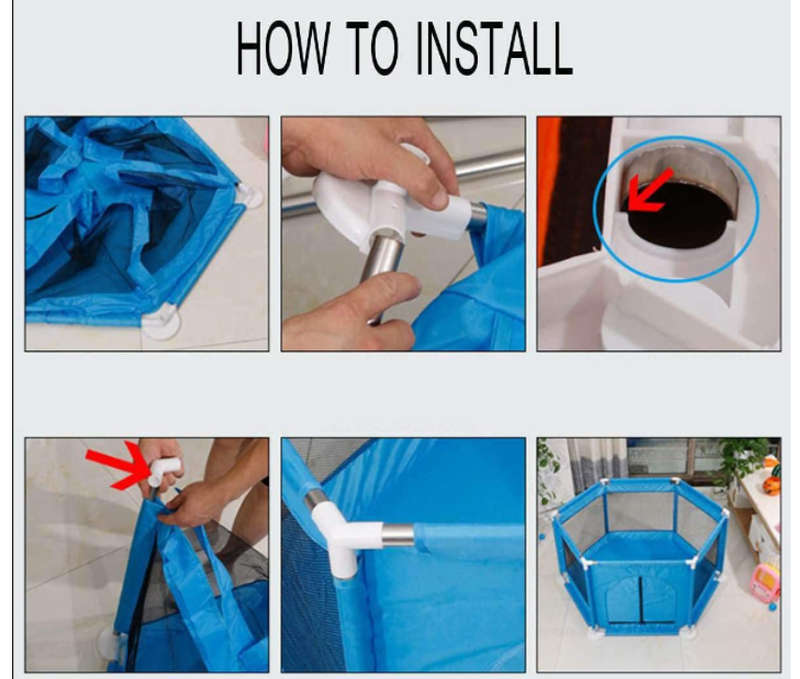 HOW TO INSTALL