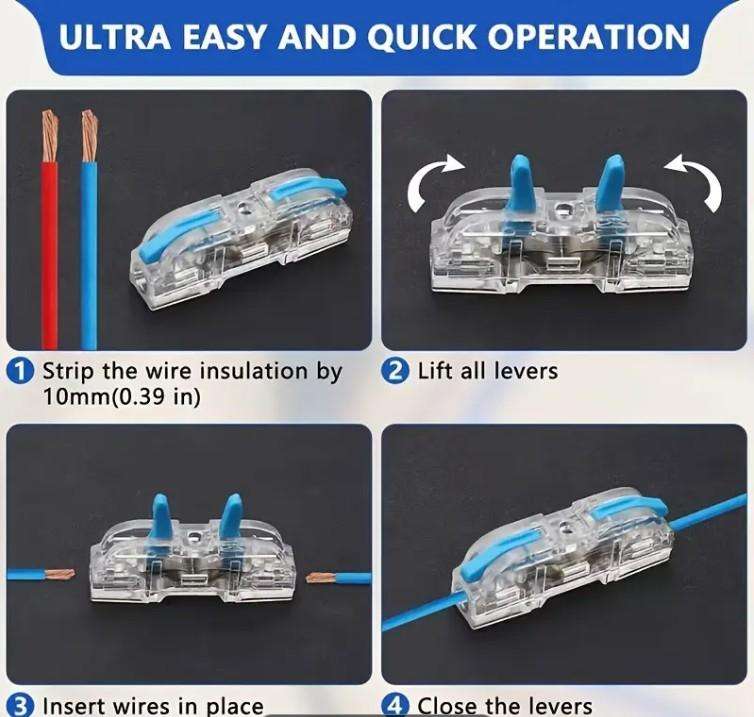 ULTRA EASY AND QUICK OPERATION

1 Strip the wire insulation by 10mm(0.39 in)

2 Lift all levers

3 Insert wires in place

4 Close the levers