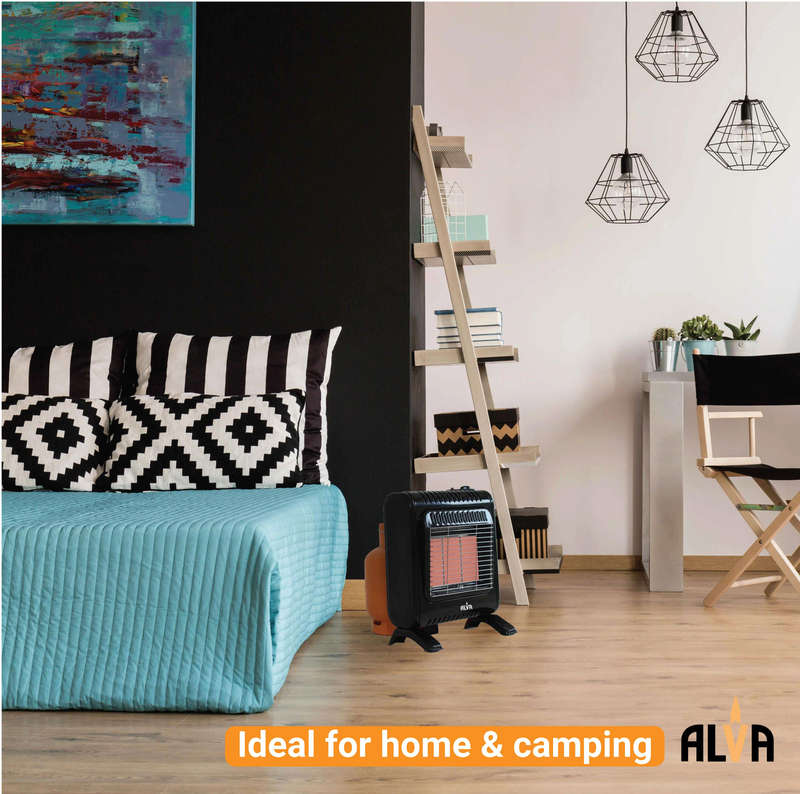 ALVA

Ideal for home & camping

ALVA