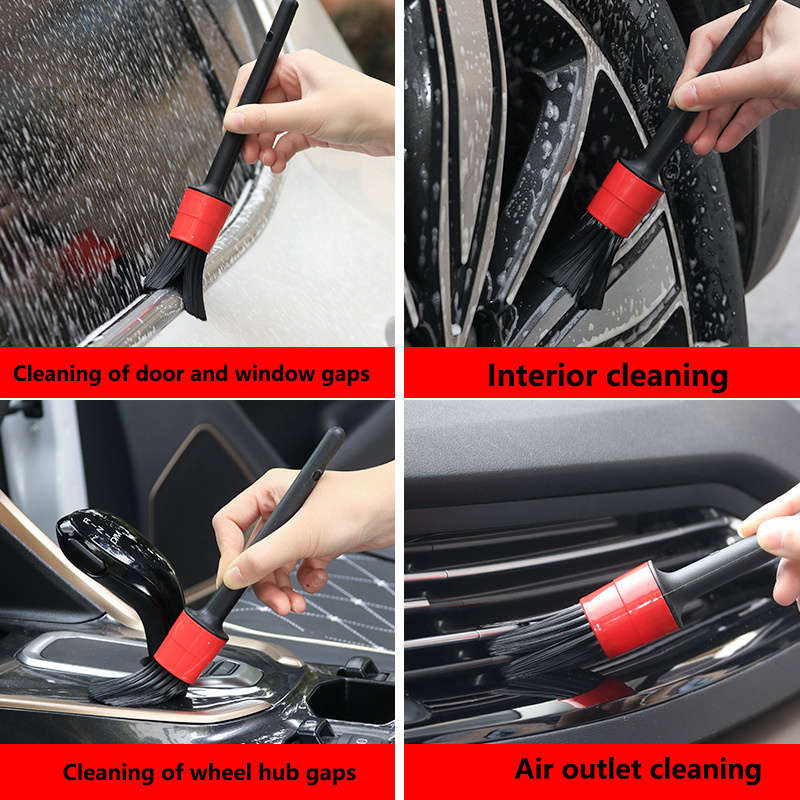 Cleaning of door and window gaps

Interior cleaning

Cleaning of wheel hub gaps

Air outlet cleaning