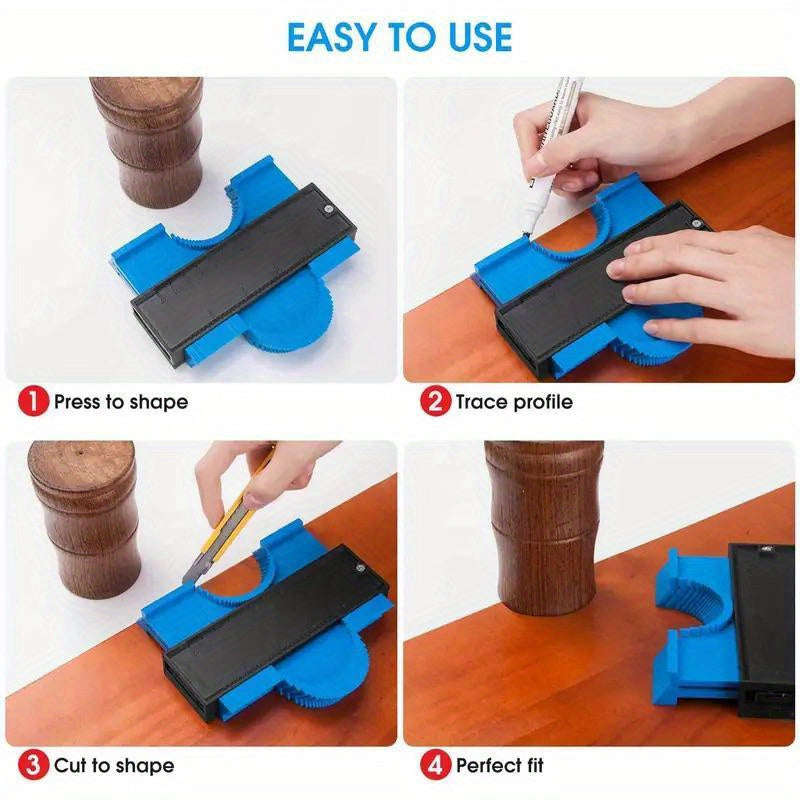 EASY TO USE

1 Press to shape

2 Trace profile

3 Cut to shape

4 Perfect fit