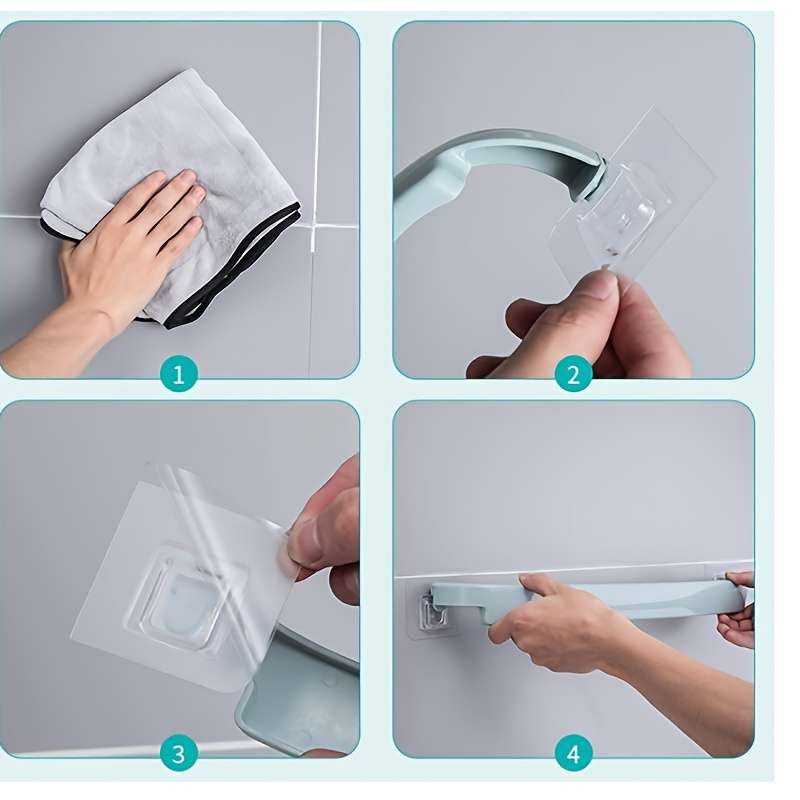 1
2
3
4