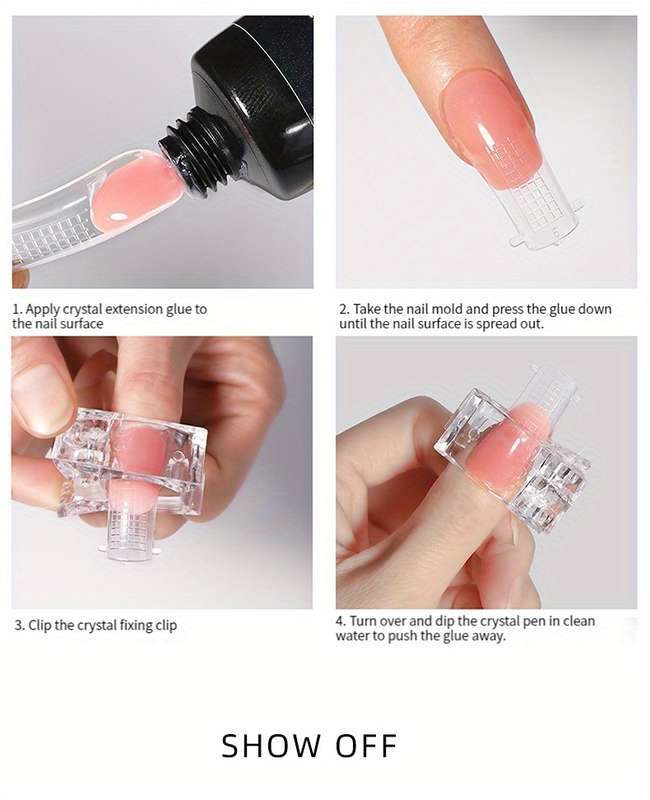 1. Apply crystal extension glue to the nail surface

2. Take the nail mold and press the glue down until the nail surface is spread out.

3. Clip the crystal fixing clip

4. Turn over and dip the crystal pen in clean water to push the glue away.

SHOW OFF