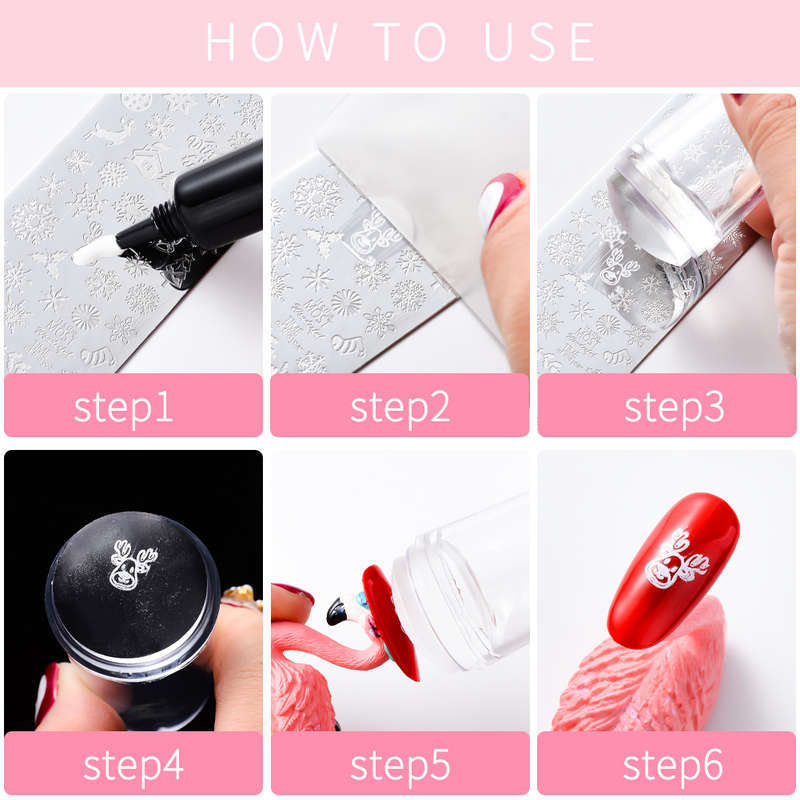 HOW TO USE

step1

step2

step3

step4

step5

step6