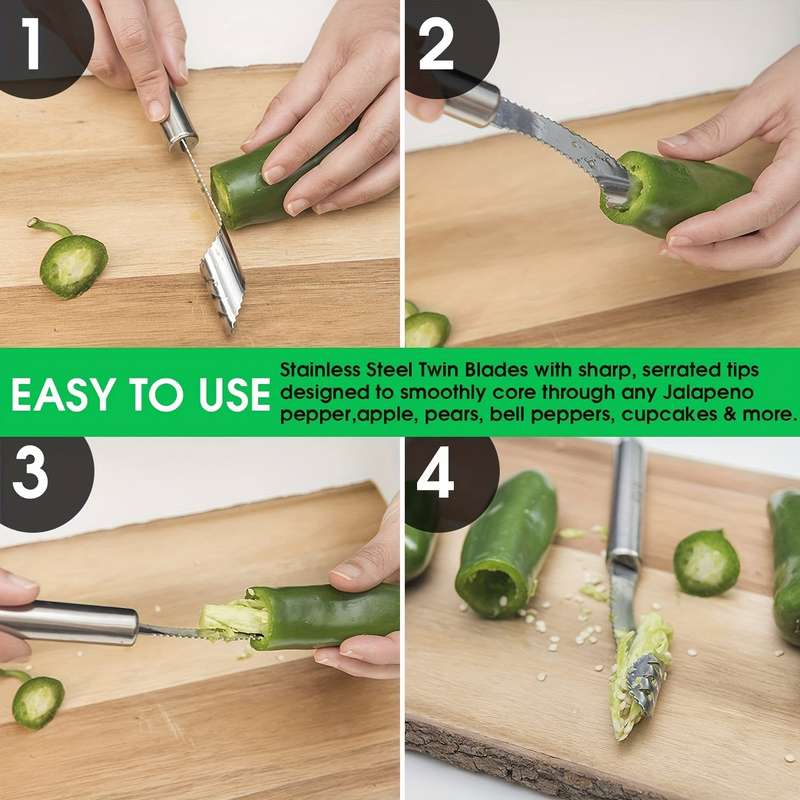 1

2

EASY TO USE

Stainless Steel Twin Blades with sharp, serrated tips designed to smoothly core through any Jalapeno pepper,apple, pears, bell peppers, cupcakes & more.

3

4