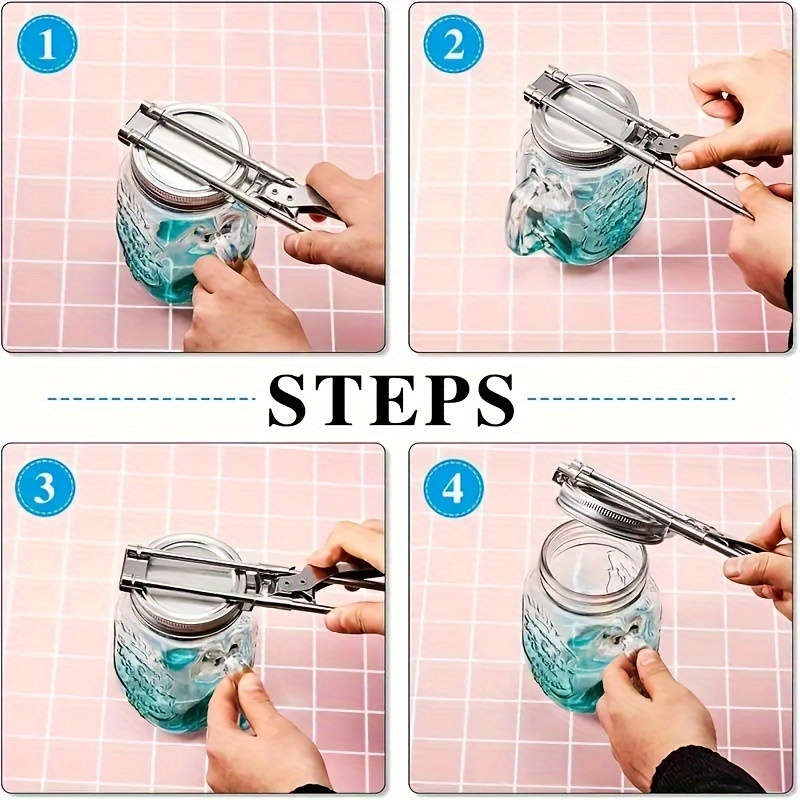 1

2

STEPS

3

4