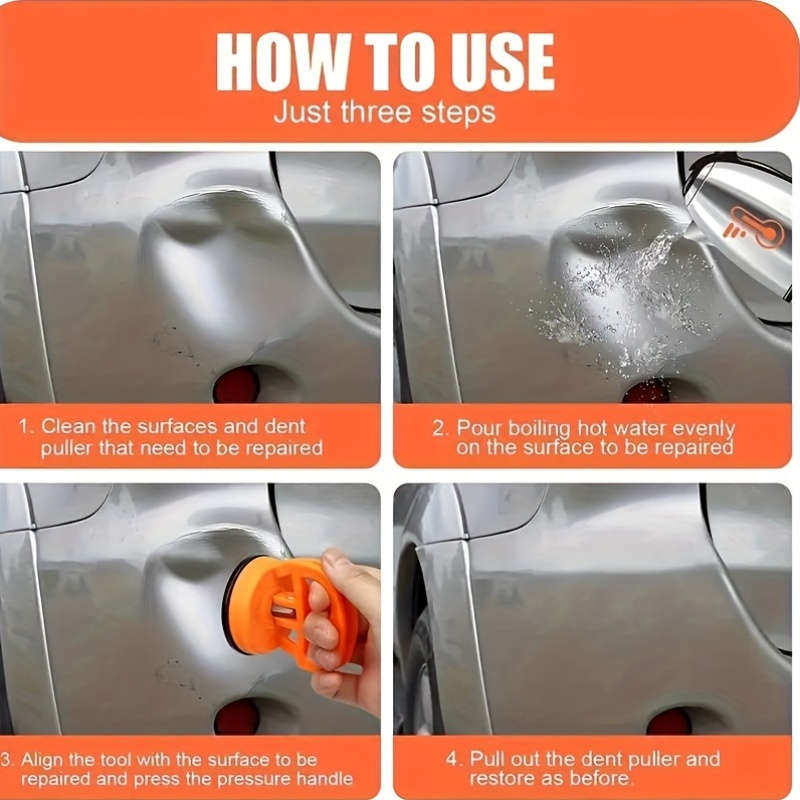 HOW TO USE
Just three steps

1. Clean the surfaces and dent puller that need to be repaired

2. Pour boiling hot water evenly on the surface to be repaired

3. Align the tool with the surface to be repaired and press the pressure handle

4. Pull out the dent puller and restore as before.