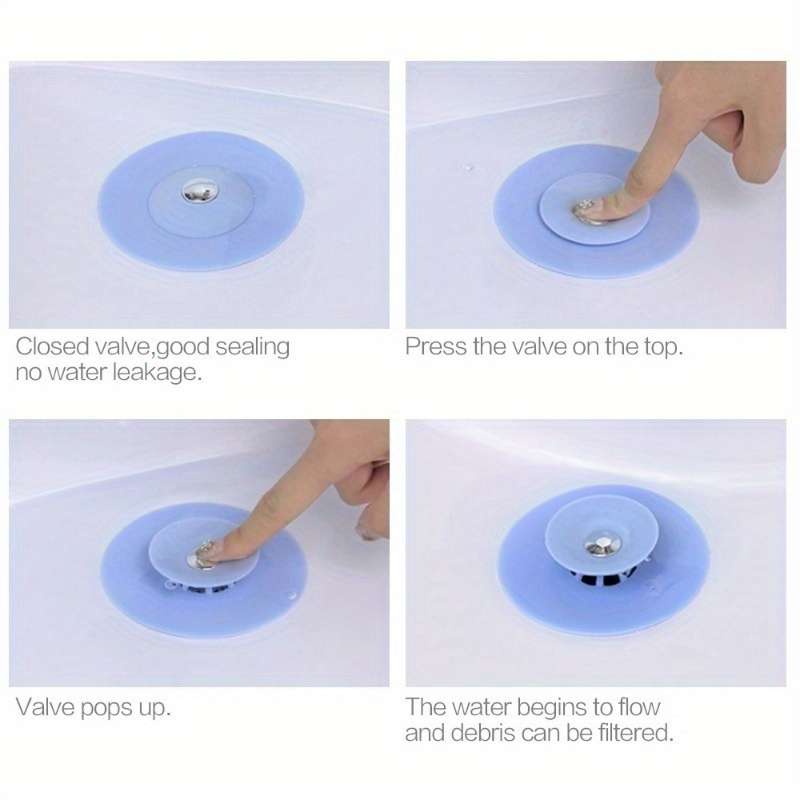 Closed valve,good sealing no water leakage.

Press the valve on the top.

Valve pops up.

The water begins to flow and debris can be filtered.