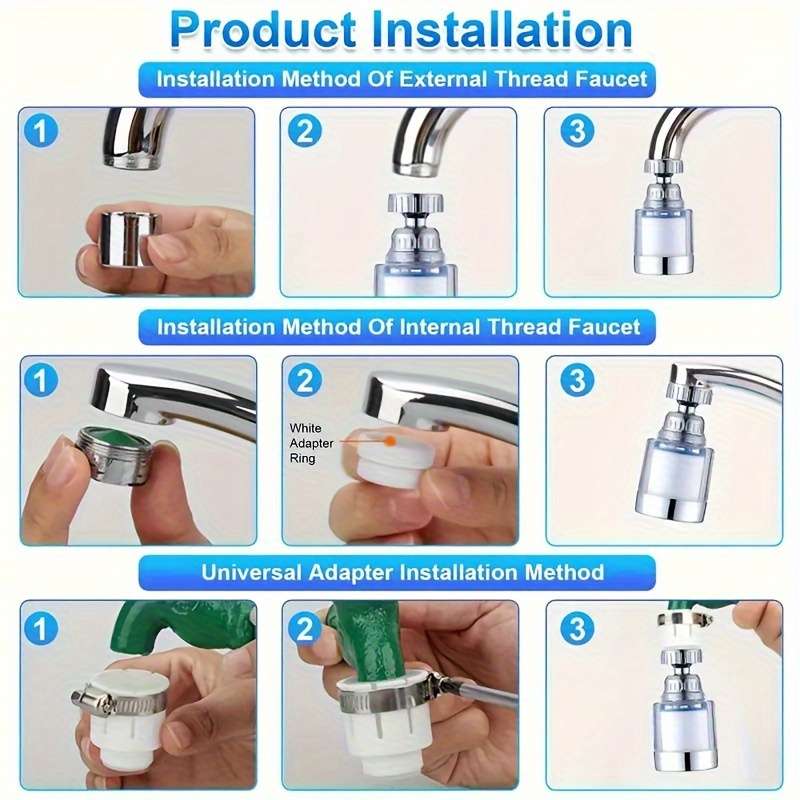 Product Installation

Installation Method Of External Thread Faucet

1

2

3

Installation Method Of Internal Thread Faucet

1

2

White Adapter Ring

3

Universal Adapter Installation Method

1

2

3