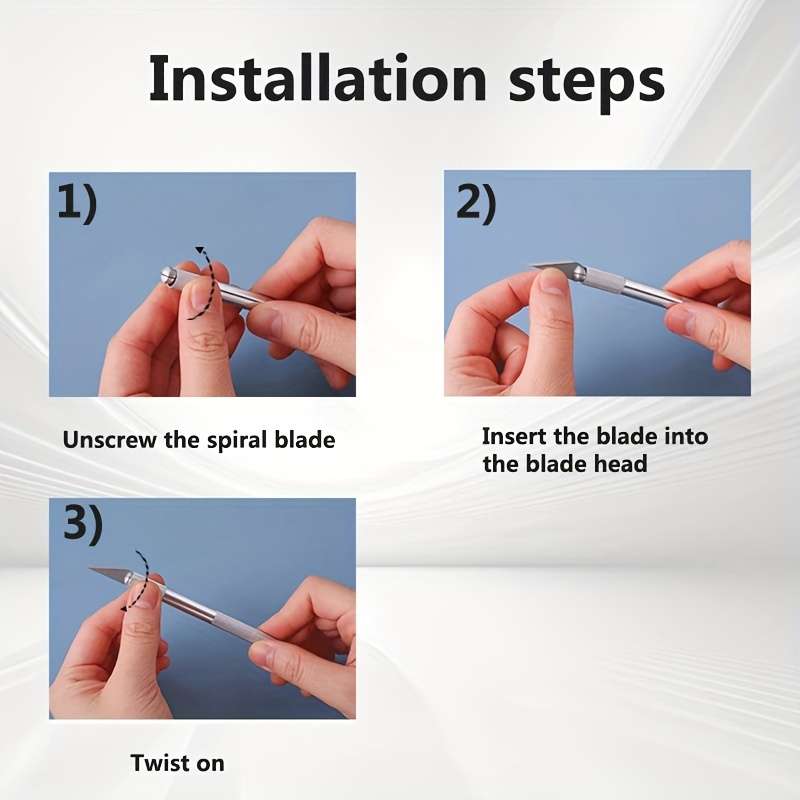 Installation steps

1)

Unscrew the spiral blade

2)

Insert the blade into the blade head

3)

Twist on