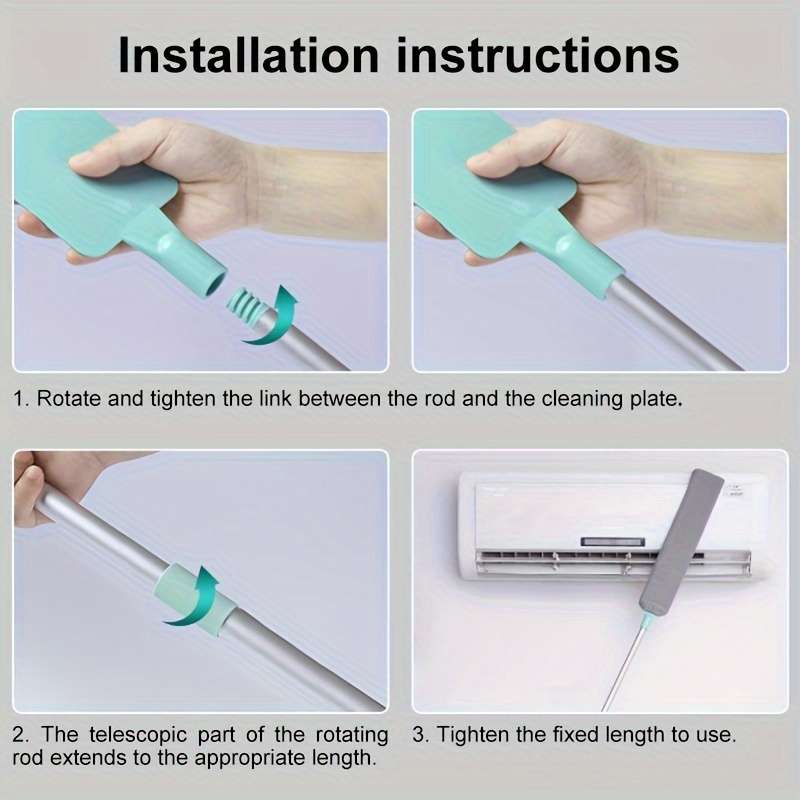 Installation instructions

1. Rotate and tighten the link between the rod and the cleaning plate.

2. The telescopic part of the rotating rod extends to the appropriate length.

3. Tighten the fixed length to use.