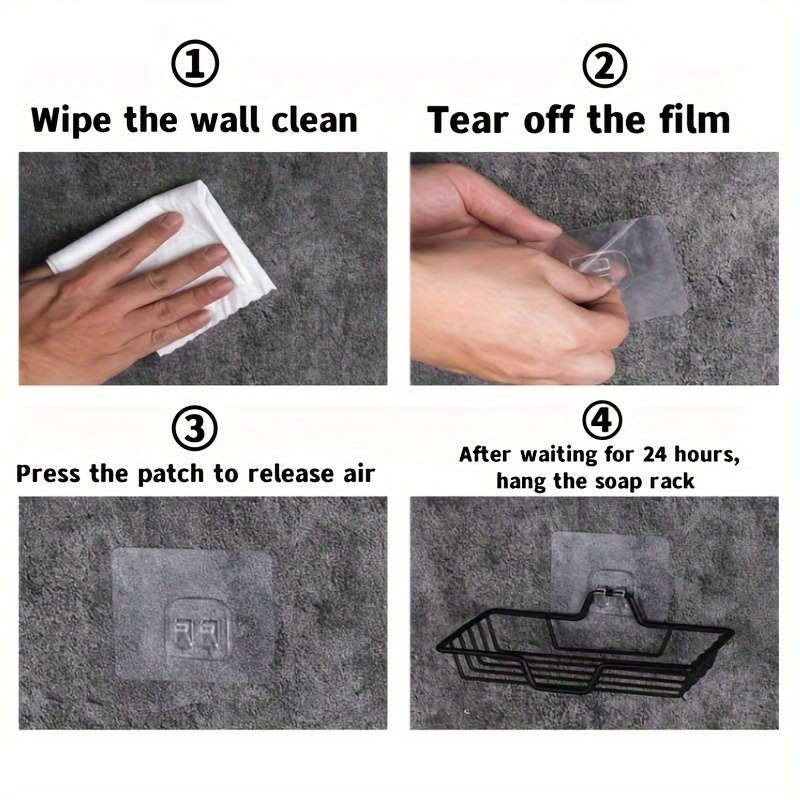 ①
Wipe the wall clean

②
Tear off the film

③
Press the patch to release air

④
After waiting for 24 hours, hang the soap rack