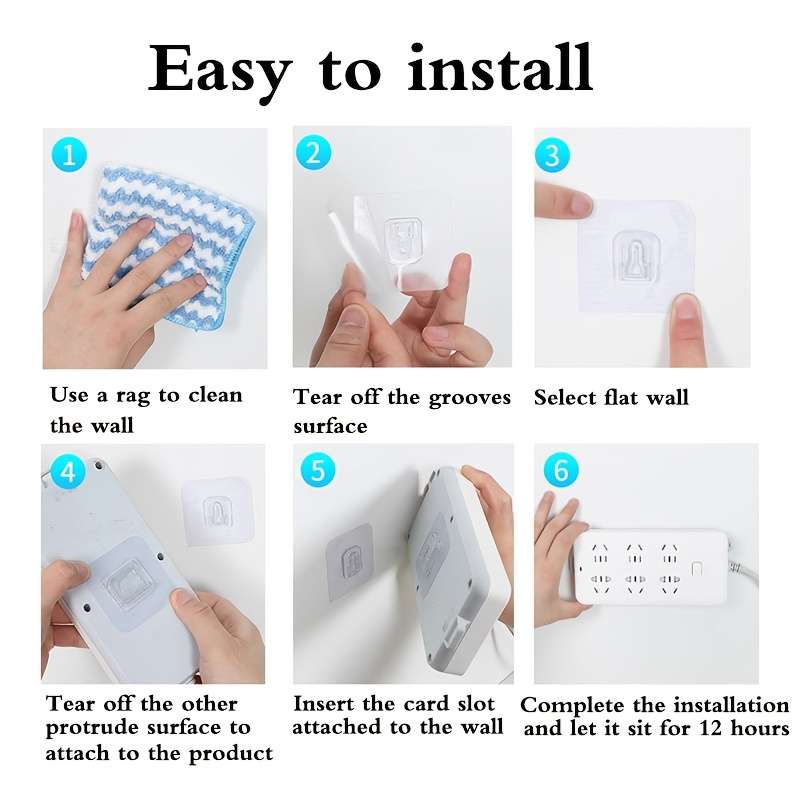 Easy to install

1

Use a rag to clean the wall

2

Tear off the grooves surface

3

Select flat wall

4

Tear off the other protrude surface to attach to the product

5

Insert the card slot attached to the wall

6

Complete the installation and let it sit for 12 hours