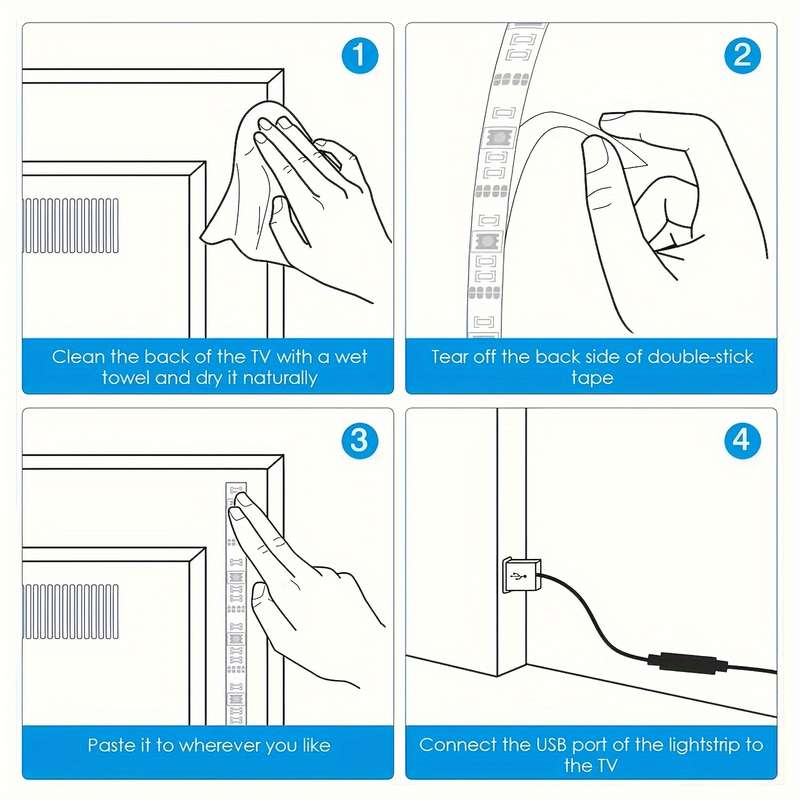 1

Clean the back of the TV with a wet towel and dry it naturally

2

Tear off the back side of double-stick tape

3

Paste it to wherever you like

4

Connect the USB port of the lightstrip to the TV