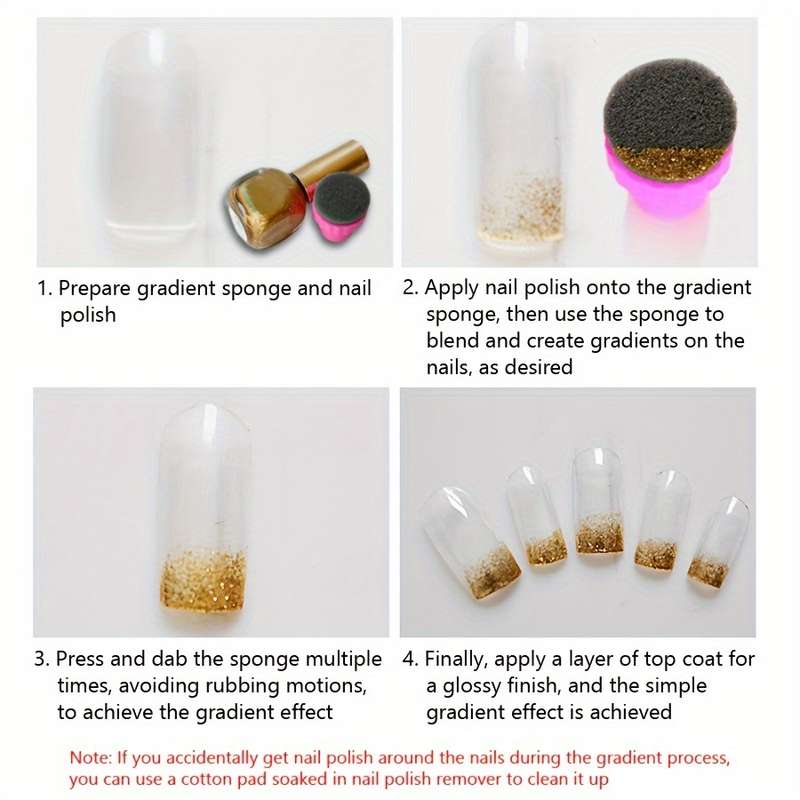 1. Prepare gradient sponge and nail polish

2. Apply nail polish onto the gradient sponge, then use the sponge to blend and create gradients on the nails, as desired

3. Press and dab the sponge multiple times, avoiding rubbing motions, to achieve the gradient effect

4. Finally, apply a layer of top coat for a glossy finish, and the simple gradient effect is achieved

Note: If you accidentally get nail polish around the nails during the gradient process, you can use a cotton pad soaked in nail polish remover to clean it up