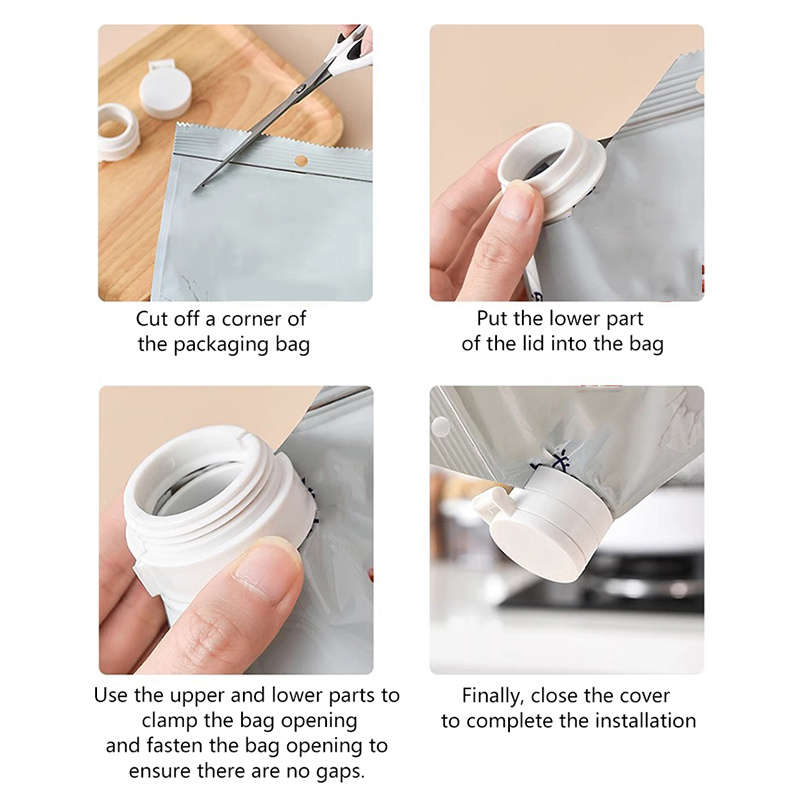 Cut off a corner of the packaging bag

Put the lower part of the lid into the bag

Use the upper and lower parts to clamp the bag opening and fasten the bag opening to ensure there are no gaps.

Finally, close the cover to complete the installation