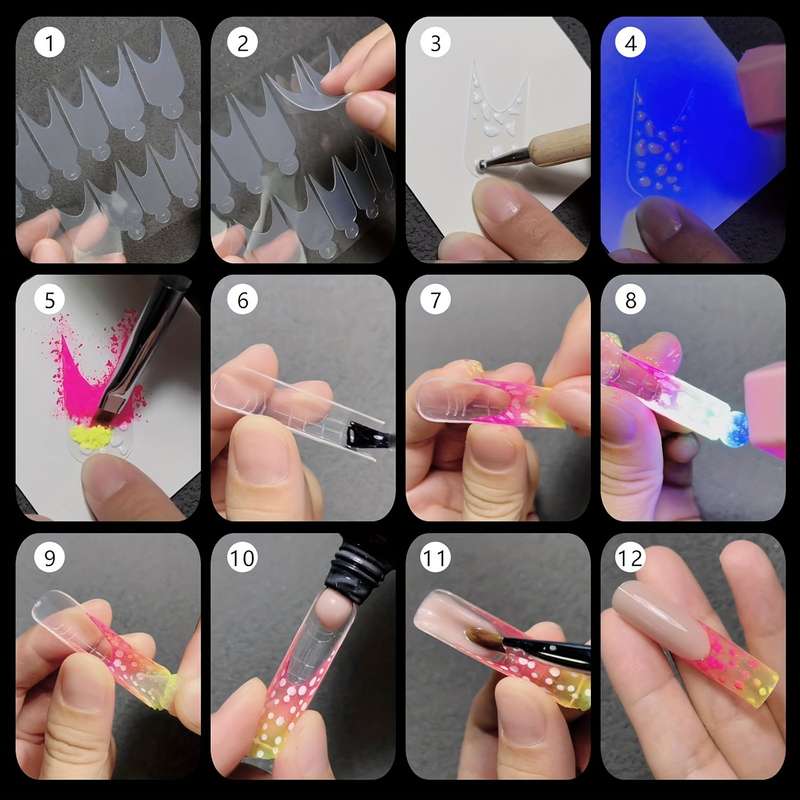 1
2
3
4
5
6
7
8
9
10
11
12