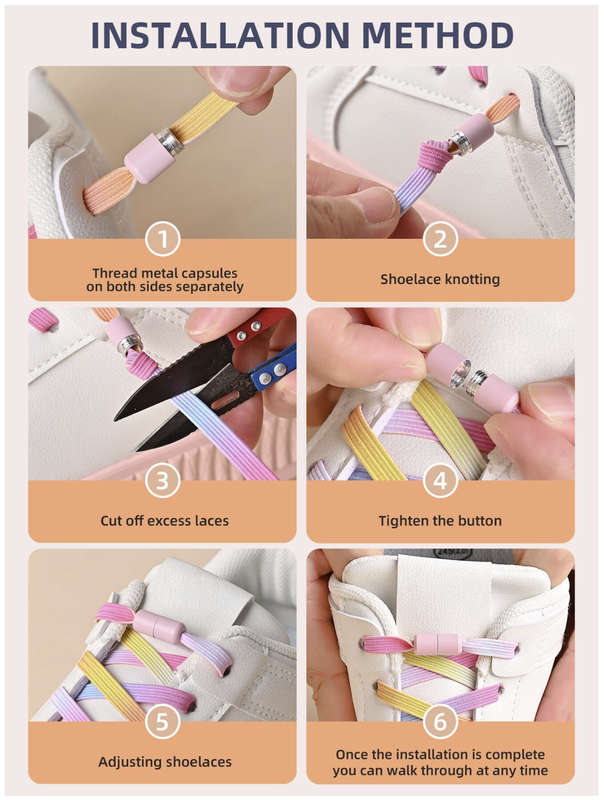 INSTALLATION METHOD

1
Thread metal capsules on both sides separately

2
Shoelace knotting

3
Cut off excess laces

4
Tighten the button

5
Adjusting shoelaces

6
Once the installation is complete you can walk through at any time