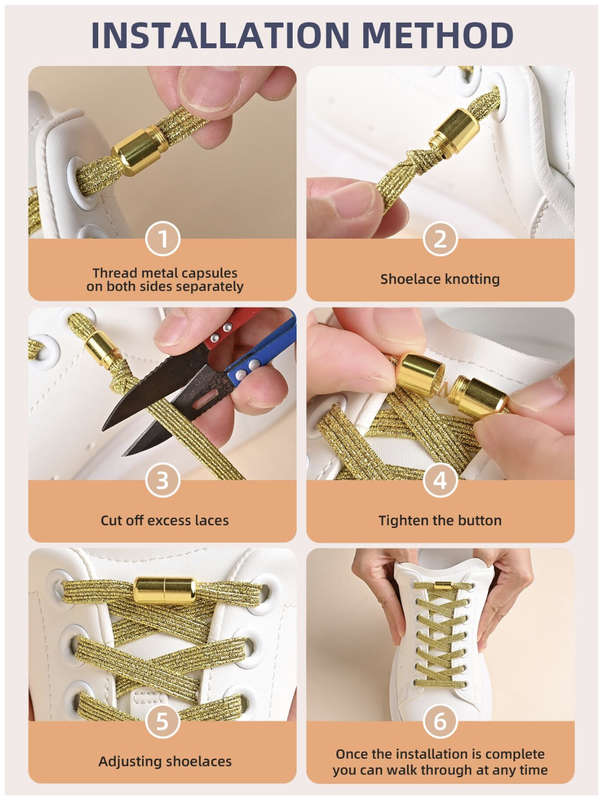 INSTALLATION METHOD

1
Thread metal capsules on both sides separately

2
Shoelace knotting

3
Cut off excess laces

4
Tighten the button

5
Adjusting shoelaces

6
Once the installation is complete you can walk through at any time