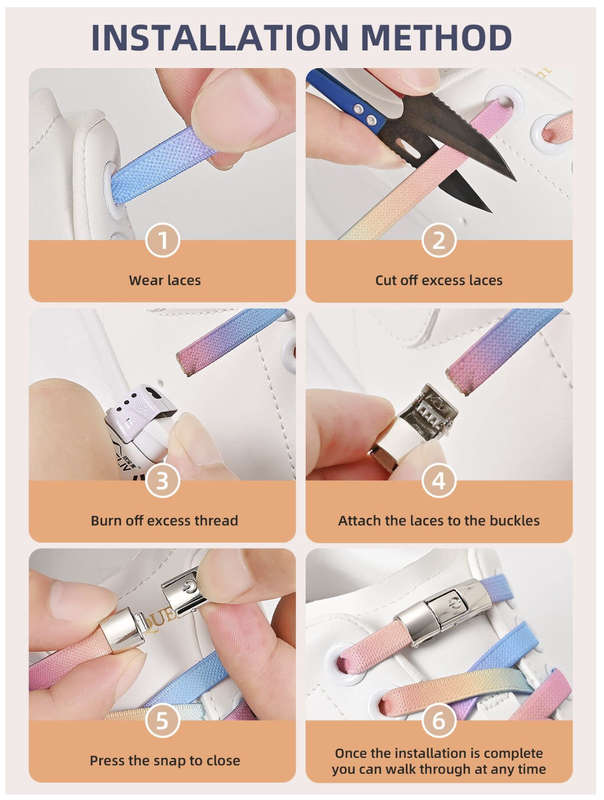 INSTALLATION METHOD

1
Wear laces

2
Cut off excess laces

3
Burn off excess thread

4
Attach the laces to the buckles

5
Press the snap to close

6
Once the installation is complete you can walk through at any time