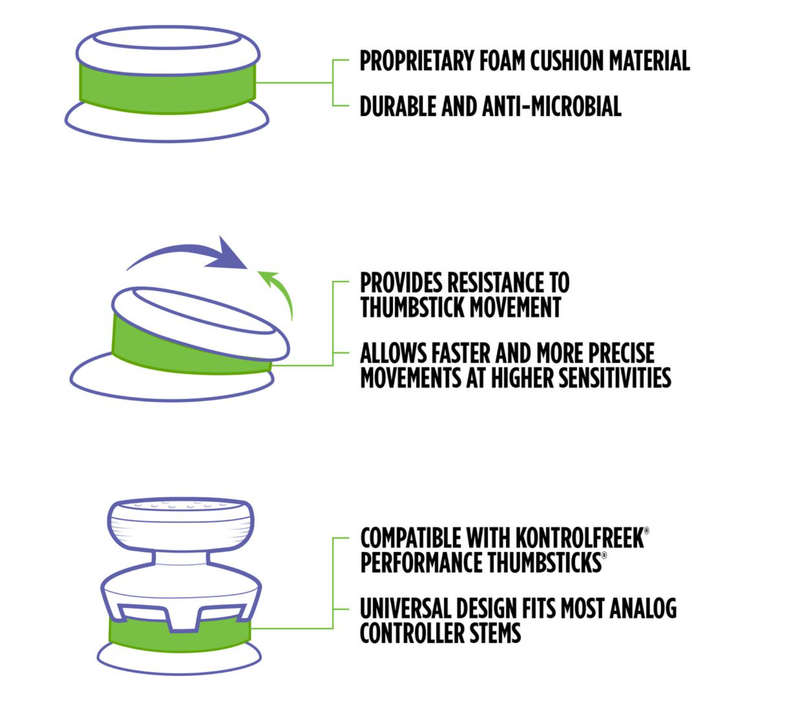 PROPRIETARY FOAM CUSHION MATERIAL

DURABLE AND ANTI-MICROBIAL

PROVIDES RESISTANCE TO THUMBSTICK MOVEMENT

ALLOWS FASTER AND MORE PRECISE MOVEMENTS AT HIGHER SENSITIVITIES

COMPATIBLE WITH KONTROLFREEK® PERFORMANCE THUMBSTICKS®

UNIVERSAL DESIGN FITS MOST ANALOG CONTROLLER STEMS