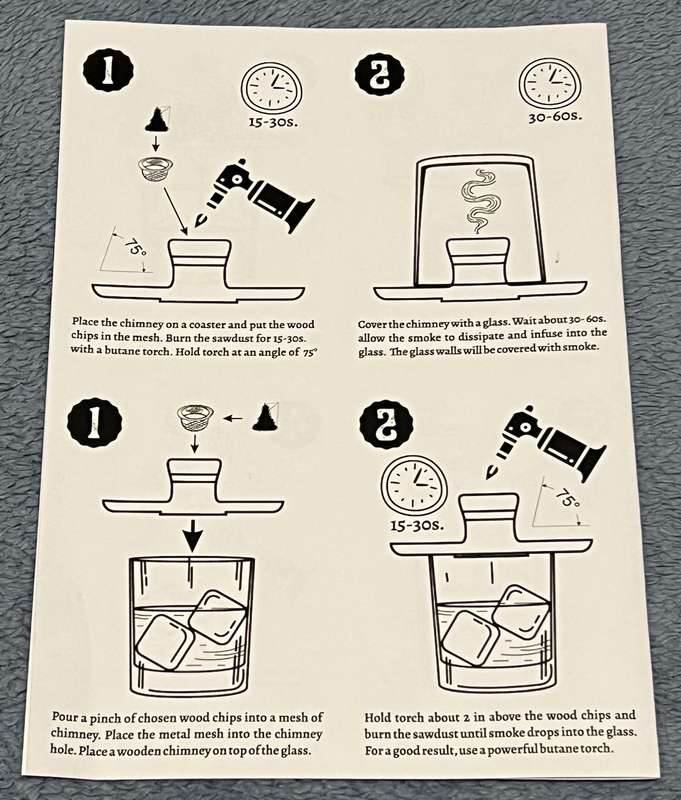 1

15-30s.

75°

Place the chimney on a coaster and put the wood chips in the mesh. Burn the sawdust for 15-30s. with a butane torch. Hold torch at an angle of 75°

2

30-60s.

Cover the chimney with a glass. Wait about 30-60s. allow the smoke to dissipate and infuse into the glass. The glass walls will be covered with smoke.

1

Pour a pinch of chosen wood chips into a mesh of chimney. Place the metal mesh into the chimney hole. Place a wooden chimney on top of the glass.

2

15-30s.

75°

Hold torch about 2 in above the wood chips and burn the sawdust until smoke drops into the glass. For a good result, use a powerful butane torch.