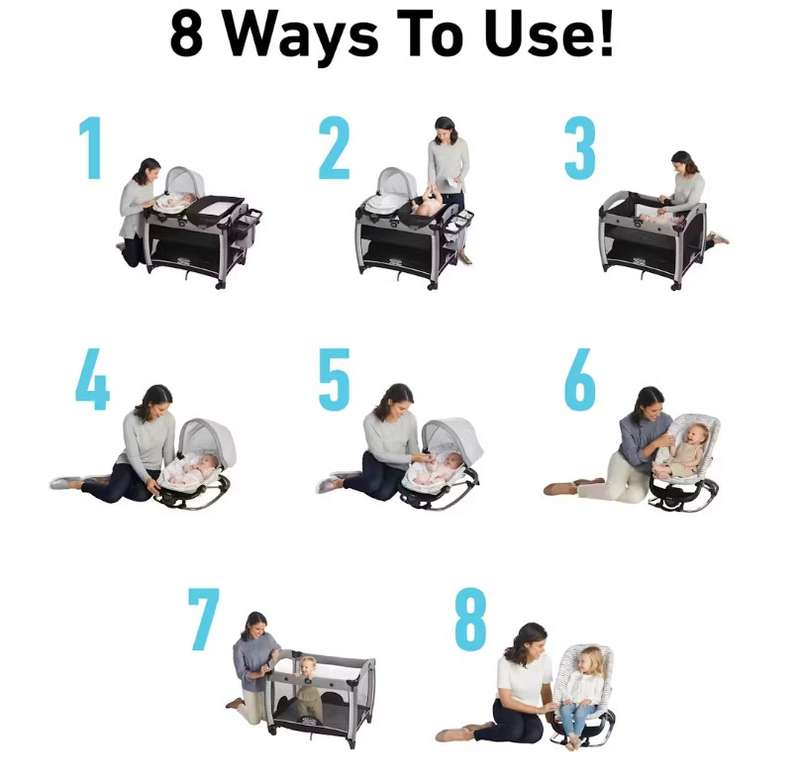 8 Ways To Use!

1

2

3

4

5

6

7

8