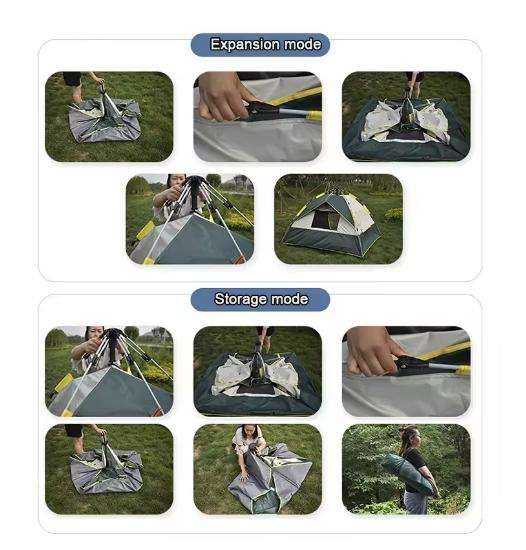 Expansion mode

Storage mode