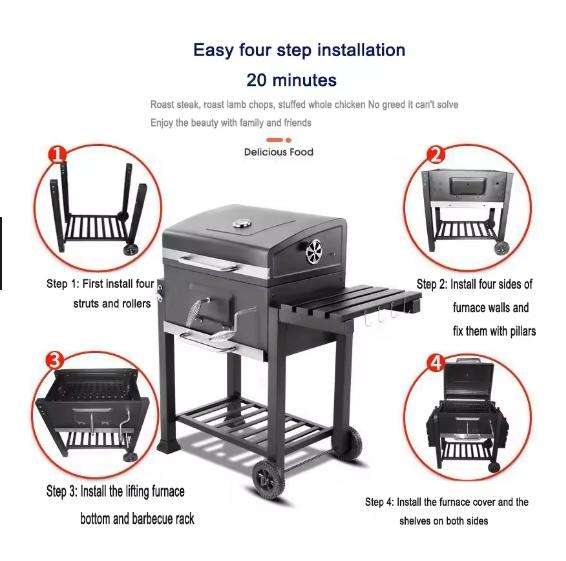 Easy four step installation
20 minutes

Roast steak, roast lamb chops, stuffed whole chicken No greed it can't solve
Enjoy the beauty with family and friends

Delicious Food

1
Step 1: First install four struts and rollers

2
Step 2: Install four sides of furnace walls and fix them with pillars

3
Step 3: Install the lifting furnace bottom and barbecue rack

4
Step 4: Install the furnace cover and the shelves on both sides