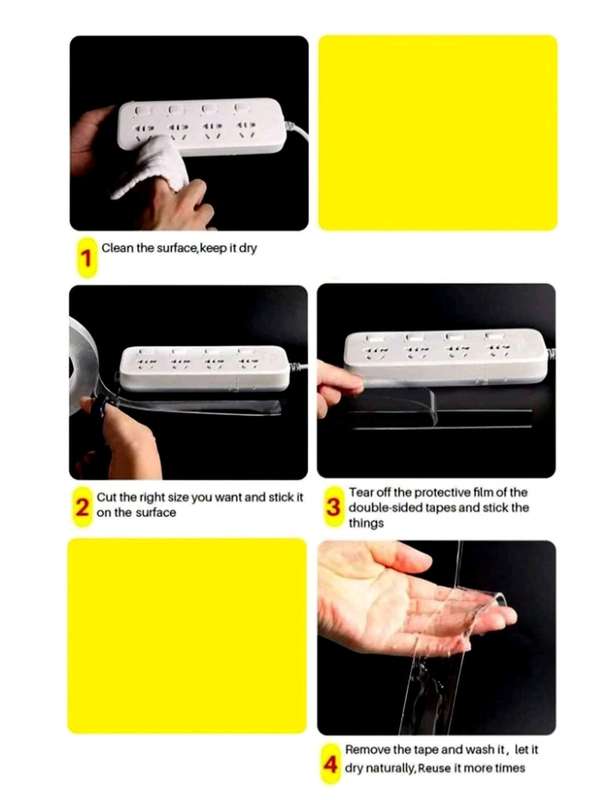 1 Clean the surface,keep it dry

2 Cut the right size you want and stick it on the surface

3 Tear off the protective film of the double-sided tapes and stick the things

4 Remove the tape and wash it, let it dry naturally,Reuse it more times