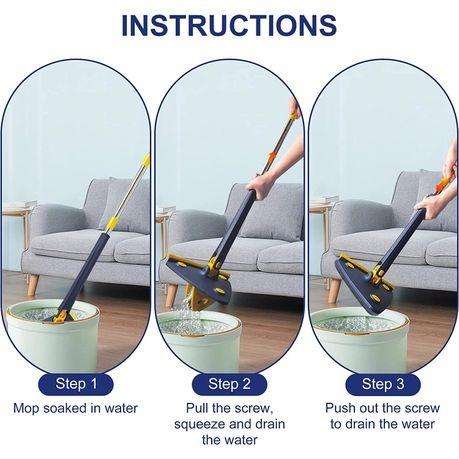 INSTRUCTIONS

Step 1

Mop soaked in water

Step 2

Pull the screw, squeeze and drain the water

Step 3

Push out the screw to drain the water