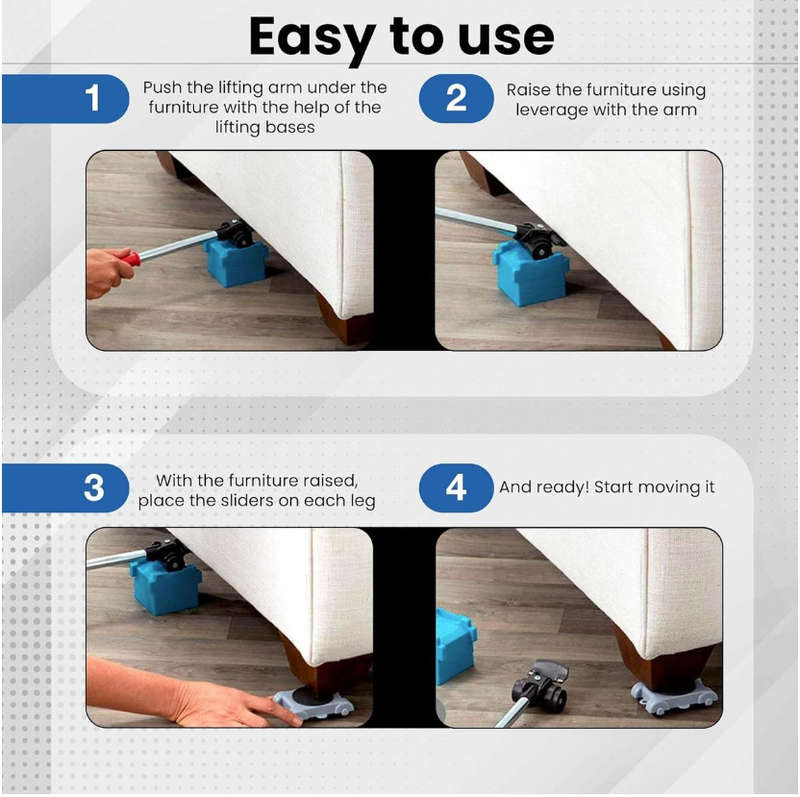 Easy to use

1 Push the lifting arm under the furniture with the help of the lifting bases

2 Raise the furniture using leverage with the arm

3 With the furniture raised, place the sliders on each leg

4 And ready! Start moving it