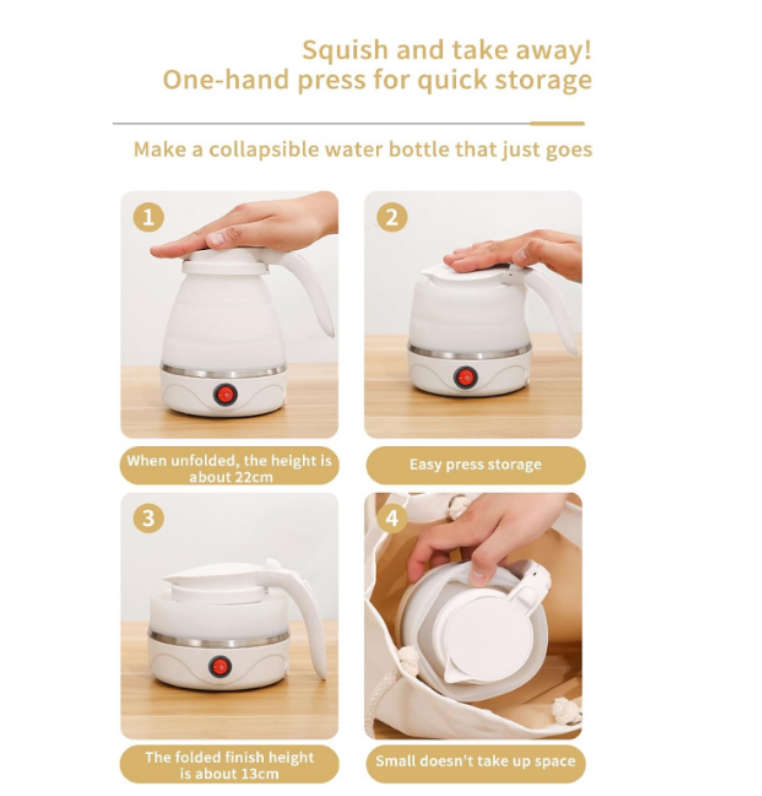 Squish and take away!
One-hand press for quick storage

Make a collapsible water bottle that just goes

1

When unfolded, the height is about 22cm

2

Easy press storage

3

The folded finish height is about 13cm

4

Small doesn't take up space