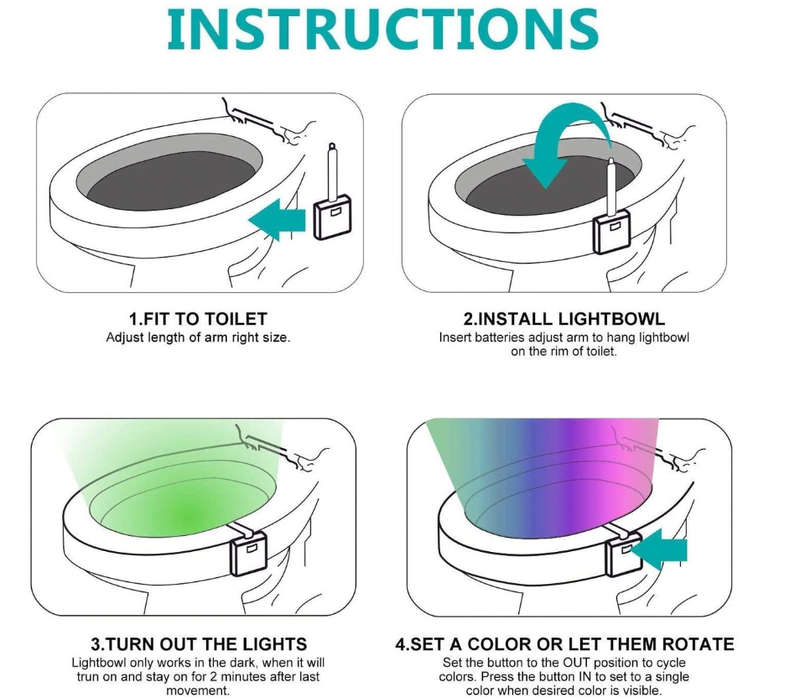 INSTRUCTIONS

1.FIT TO TOILET
Adjust length of arm right size.

2.INSTALL LIGHTBOWL
Insert batteries adjust arm to hang lightbowl on the rim of toilet.

3.TURN OUT THE LIGHTS
Lightbowl only works in the dark, when it will trun on and stay on for 2 minutes after last movement.

4.SET A COLOR OR LET THEM ROTATE
Set the button to the OUT position to cycle colors. Press the button IN to set to a single color when desired color is visible.