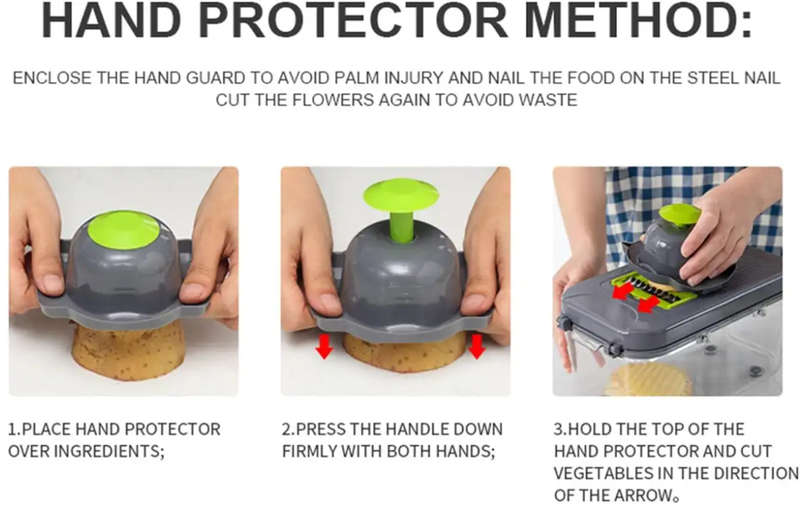 HAND PROTECTOR METHOD:

ENCLOSE THE HAND GUARD TO AVOID PALM INJURY AND NAIL THE FOOD ON THE STEEL NAIL
CUT THE FLOWERS AGAIN TO AVOID WASTE

1.PLACE HAND PROTECTOR OVER INGREDIENTS;

2.PRESS THE HANDLE DOWN FIRMLY WITH BOTH HANDS;

3.HOLD THE TOP OF THE HAND PROTECTOR AND CUT VEGETABLES IN THE DIRECTION OF THE ARROW。