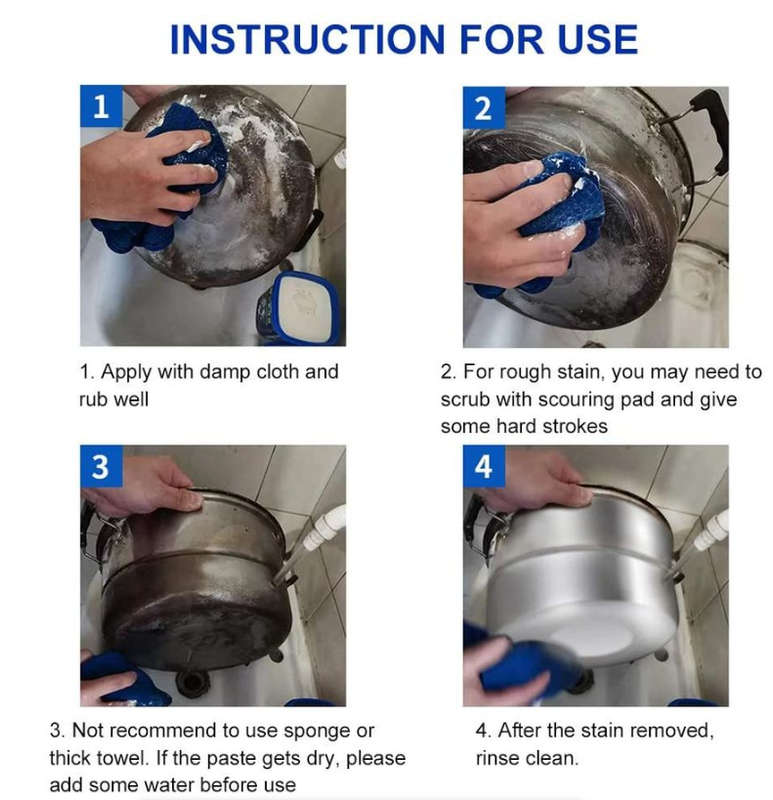 INSTRUCTION FOR USE

1

1. Apply with damp cloth and rub well

2

2. For rough stain, you may need to scrub with scouring pad and give some hard strokes

3

3. Not recommend to use sponge or thick towel. If the paste gets dry, please add some water before use

4

4. After the stain removed, rinse clean.