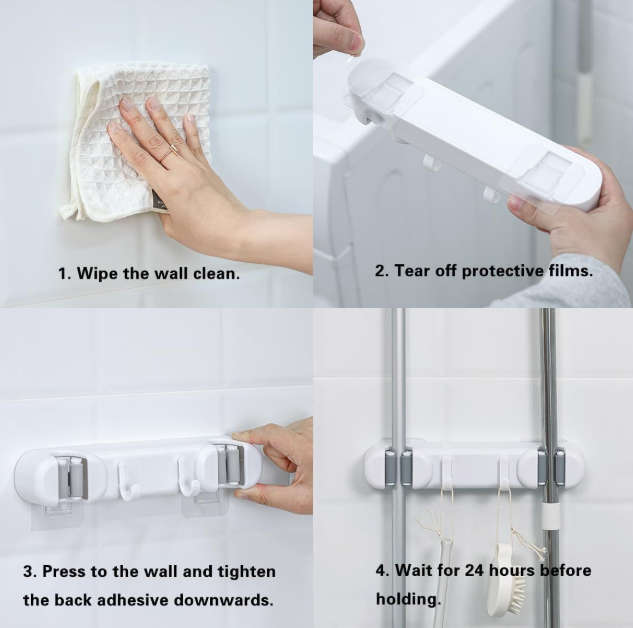 1. Wipe the wall clean.

2. Tear off protective films.

3. Press to the wall and tighten the back adhesive downwards.

4. Wait for 24 hours before holding.