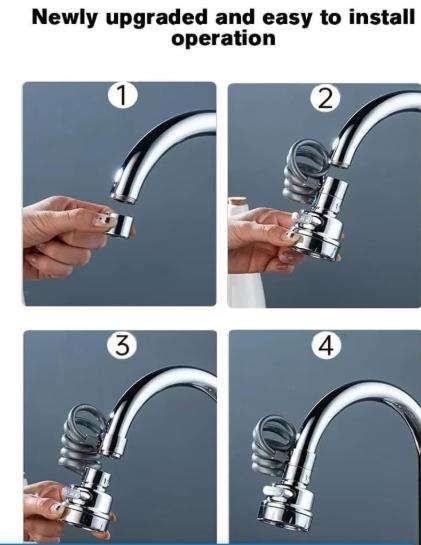 Newly upgraded and easy to install operation

1

2

3

4