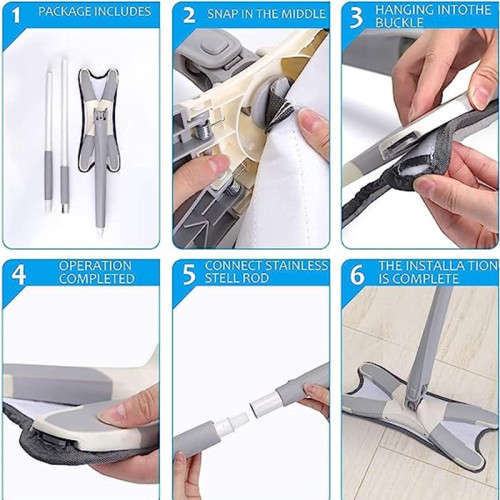 1 PACKAGE INCLUDES

2 SNAP IN THE MIDDLE

3 HANGING INTOTHE BUCKLE

4 OPERATION COMPLETED

5 CONNECT STAINLESS STELL ROD

6 THE INSTALLA TION IS COMPLETE