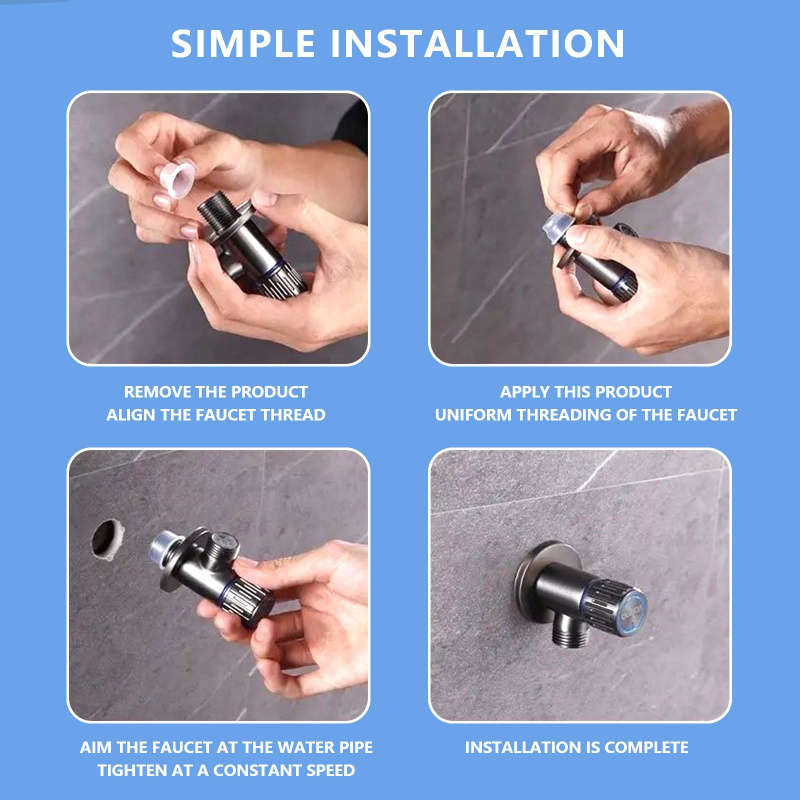 SIMPLE INSTALLATION

REMOVE THE PRODUCT
ALIGN THE FAUCET THREAD

APPLY THIS PRODUCT
UNIFORM THREADING OF THE FAUCET

AIM THE FAUCET AT THE WATER PIPE
TIGHTEN AT A CONSTANT SPEED

INSTALLATION IS COMPLETE