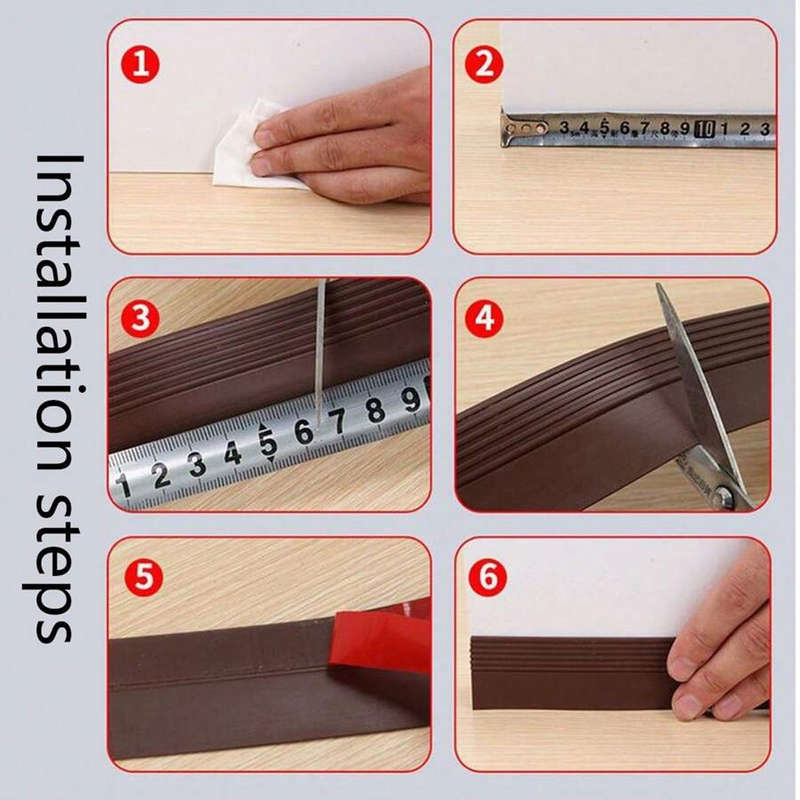 Installation steps

1

2

3 4 5 6 7 8 9 10 1 2 3

3

1 2 3 4 5 6 7 8 9

4

5

6