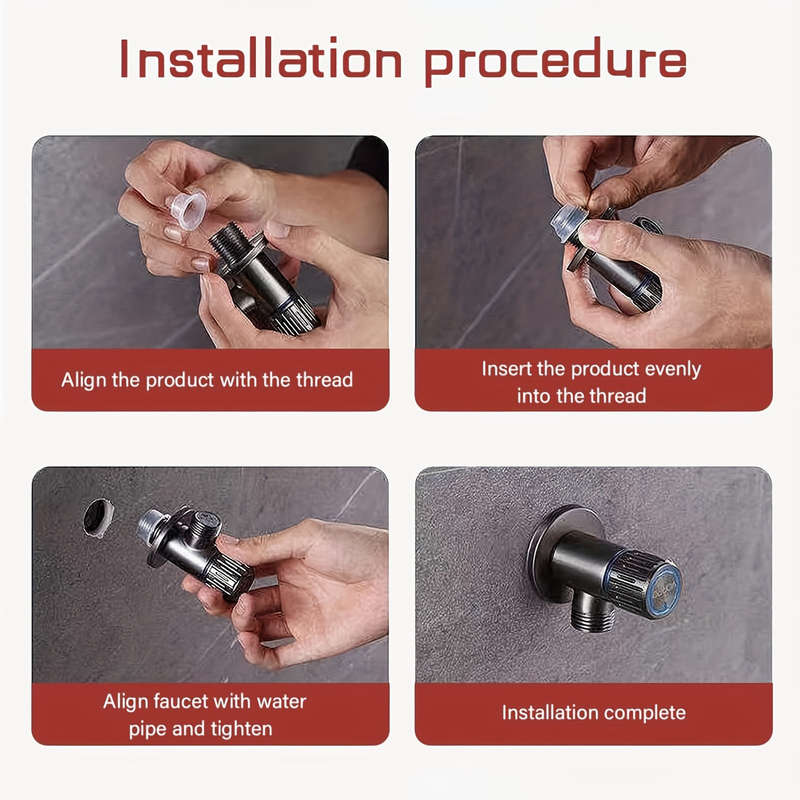 Installation procedure

Align the product with the thread

Insert the product evenly into the thread

Align faucet with water pipe and tighten

Installation complete