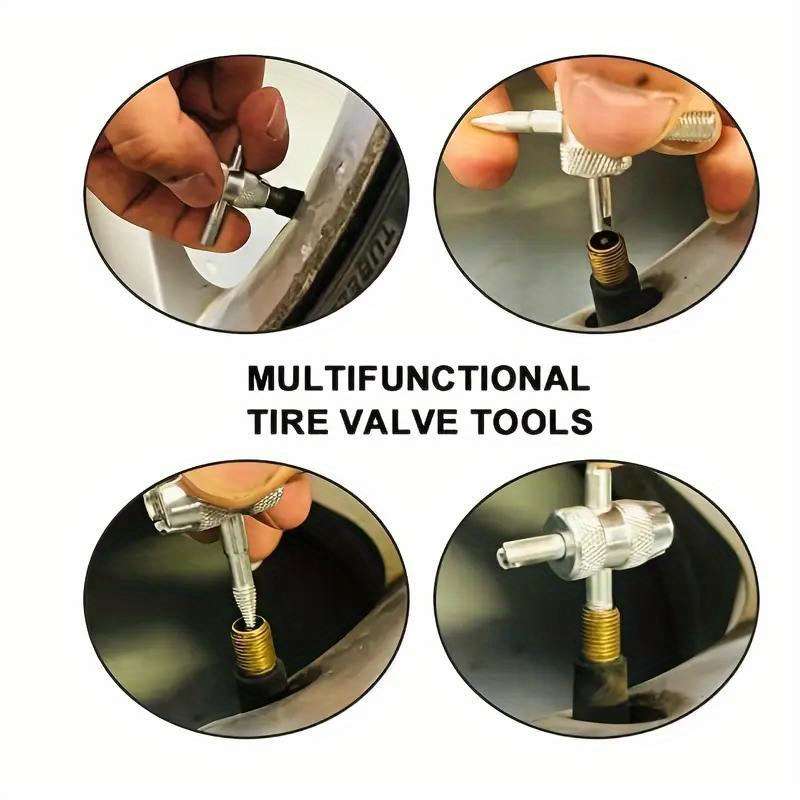 MULTIFUNCTIONAL
TIRE VALVE TOOLS