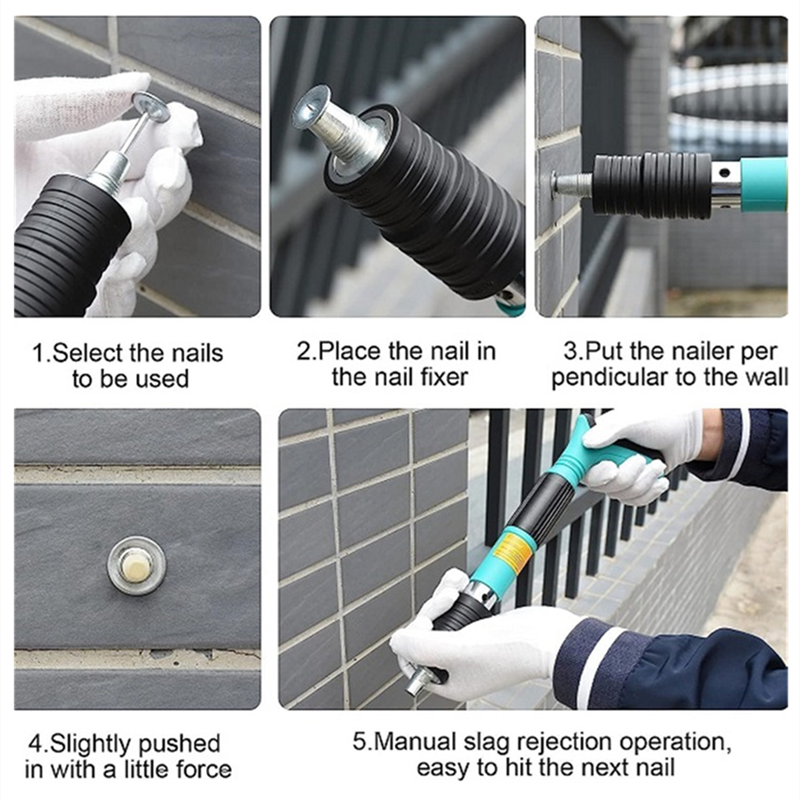 1.Select the nails to be used

2.Place the nail in the nail fixer

3.Put the nailer per pendicular to the wall

4.Slightly pushed in with a little force

5.Manual slag rejection operation, easy to hit the next nail