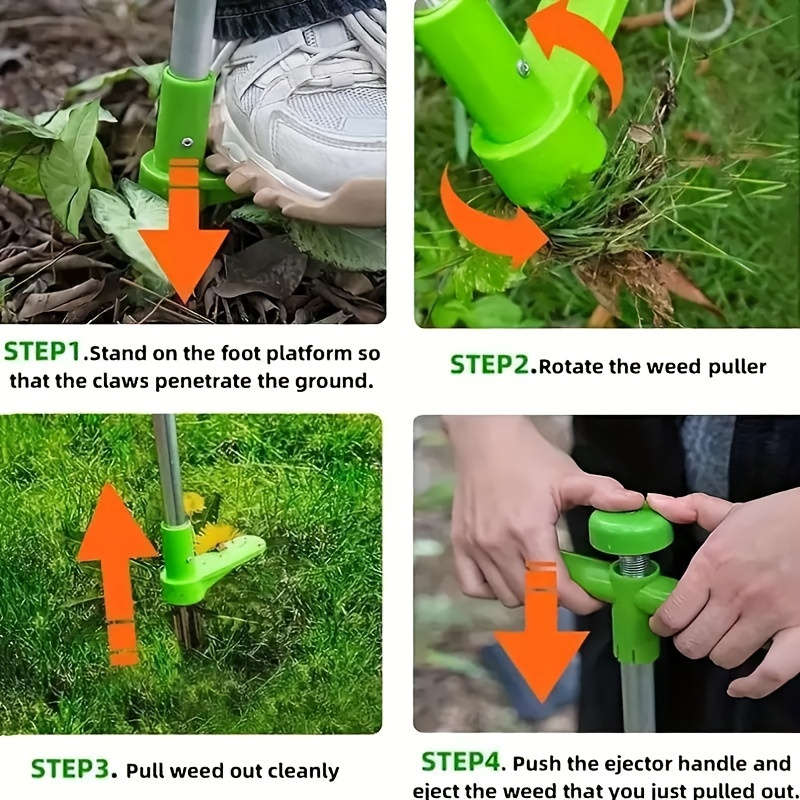 STEP1.Stand on the foot platform so that the claws penetrate the ground.

STEP2.Rotate the weed puller

STEP3. Pull weed out cleanly

STEP4. Push the ejector handle and eject the weed that you just pulled out.